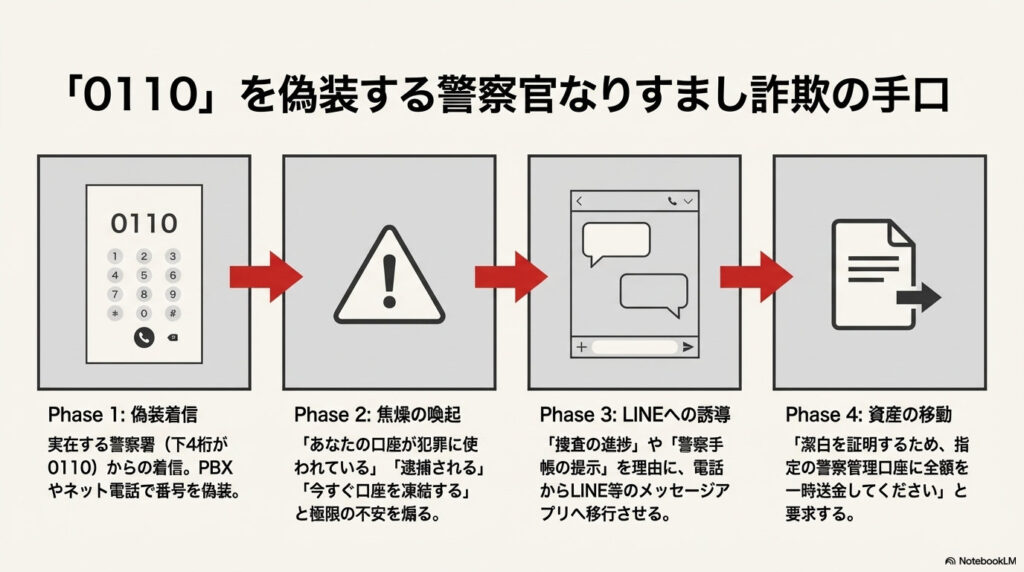 「0110」を偽装する警察官なりすまし詐欺の手口

0110

1 2 3
4 5 6
7 8 9
* 0 #

Phase 1: 偽装着信
実在する警察署（下4桁が0110）からの着信。PBXやネット電話で番号を偽装。

Phase 2: 焦燥の喚起
「あなたの口座が犯罪に使われている」「逮捕される」「今すぐ口座を凍結する」と極限の不安を煽る。

Phase 3: LINEへの誘導
「捜査の進捗」や「警察手帳の提示」を理由に、電話からLINE等のメッセージアプリへ移行させる。

Phase 4: 資産の移動
「潔白を証明するため、指定の警察管理口座に全額を一時送金してください」と要求する。

NotebookLM